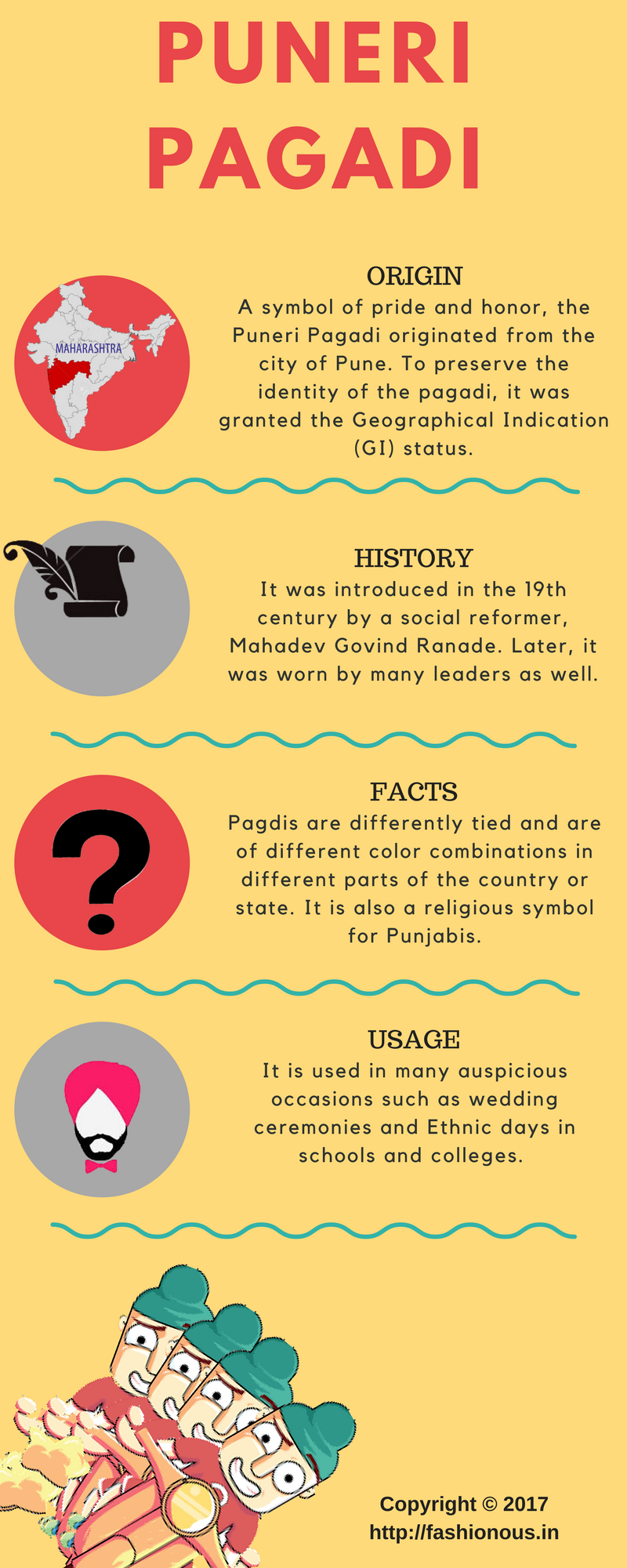 PUNERI PAGADI

MAHARASHTRA

ORIGIN
A symbol of pride and honor, the Puneri Pagadi originated from the city of Pune. To preserve the identity of the pagadi, it was granted the Geographical Indication (GI) status.

HISTORY
It was introduced in the 19th century by a social reformer, Mahadev Govind Ranade. Later, it was worn by many leaders as well.

FACTS
Pagdis are differently tied and are of different color combinations in different parts of the country or state. It is also a religious symbol for Punjabis.

USAGE
It is used in many auspicious occasions such as wedding ceremonies and Ethnic days in schools and colleges.

Copyright © 2017
http://fashionous.in