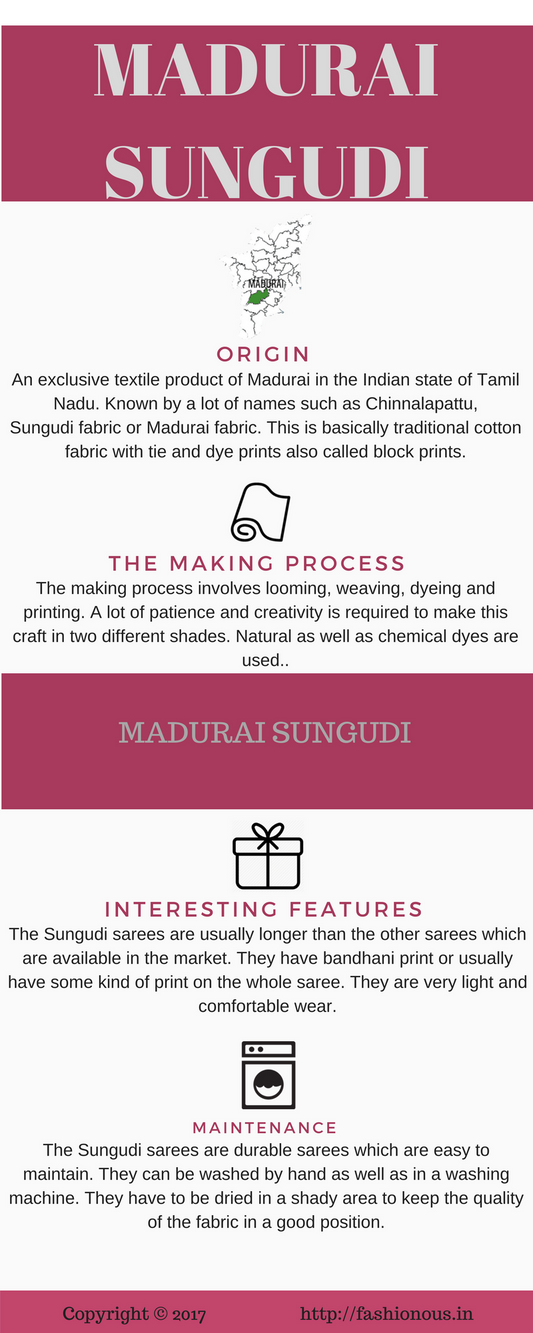 MADURAI SUNGUDI

MADURAI

ORIGIN

An exclusive textile product of Madurai in the Indian state of Tamil Nadu. Known by a lot of names such as Chinnalapattu, Sungudi fabric or Madurai fabric. This is basically traditional cotton fabric with tie and dye prints also called block prints.

THE MAKING PROCESS

The making process involves looming, weaving, dyeing and printing. A lot of patience and creativity is required to make this craft in two different shades. Natural as well as chemical dyes are used..

MADURAI SUNGUDI

INTERESTING FEATURES

The Sungudi sarees are usually longer than the other sarees which are available in the market. They have bandhani print or usually have some kind of print on the whole saree. They are very light and comfortable wear.

MAINTENANCE

The Sungudi sarees are durable sarees which are easy to maintain. They can be washed by hand as well as in a washing machine. They have to be dried in a shady area to keep the quality of the fabric in a good position.

Copyright © 2017 http://fashionous.in