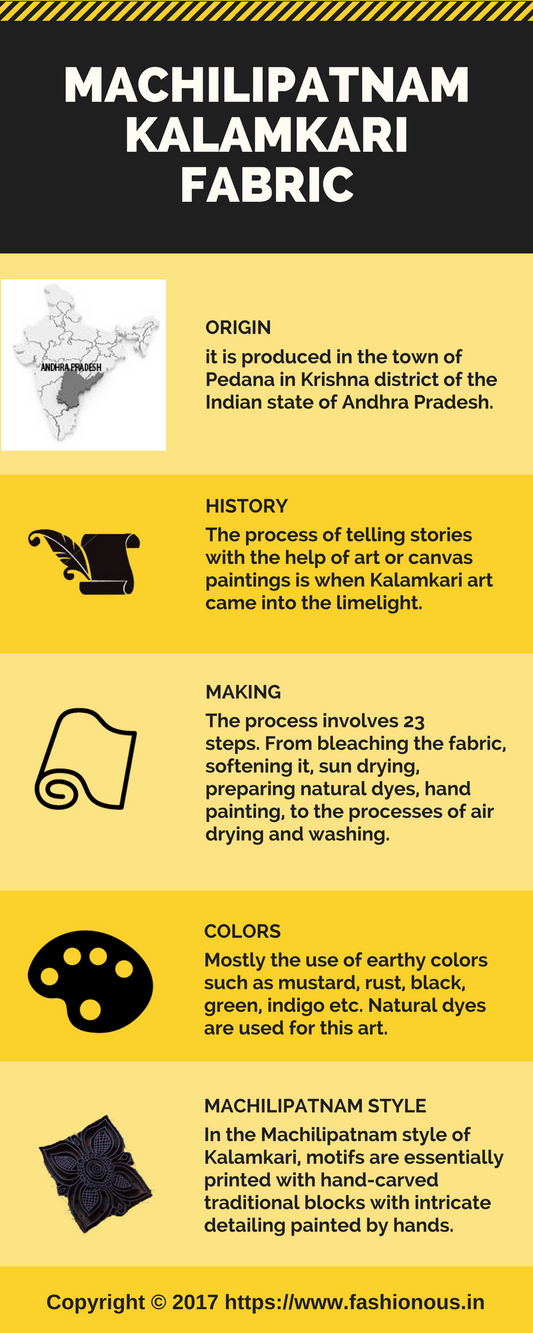 MACHILIPATNAM KALAMKARI FABRIC

ANDHRA PRADESH

ORIGIN
it is produced in the town of Pedana in Krishna district of the Indian state of Andhra Pradesh.

HISTORY
The process of telling stories with the help of art or canvas paintings is when Kalamkari art came into the limelight.

MAKING
The process involves 23 steps. From bleaching the fabric, softening it, sun drying, preparing natural dyes, hand painting, to the processes of air drying and washing.

COLORS
Mostly the use of earthy colors such as mustard, rust, black, green, indigo etc. Natural dyes are used for this art.

MACHILIPATNAM STYLE
In the Machilipatnam style of Kalamkari, motifs are essentially printed with hand-carved traditional blocks with intricate detailing painted by hands.

Copyright © 2017 https://www.fashionous.in