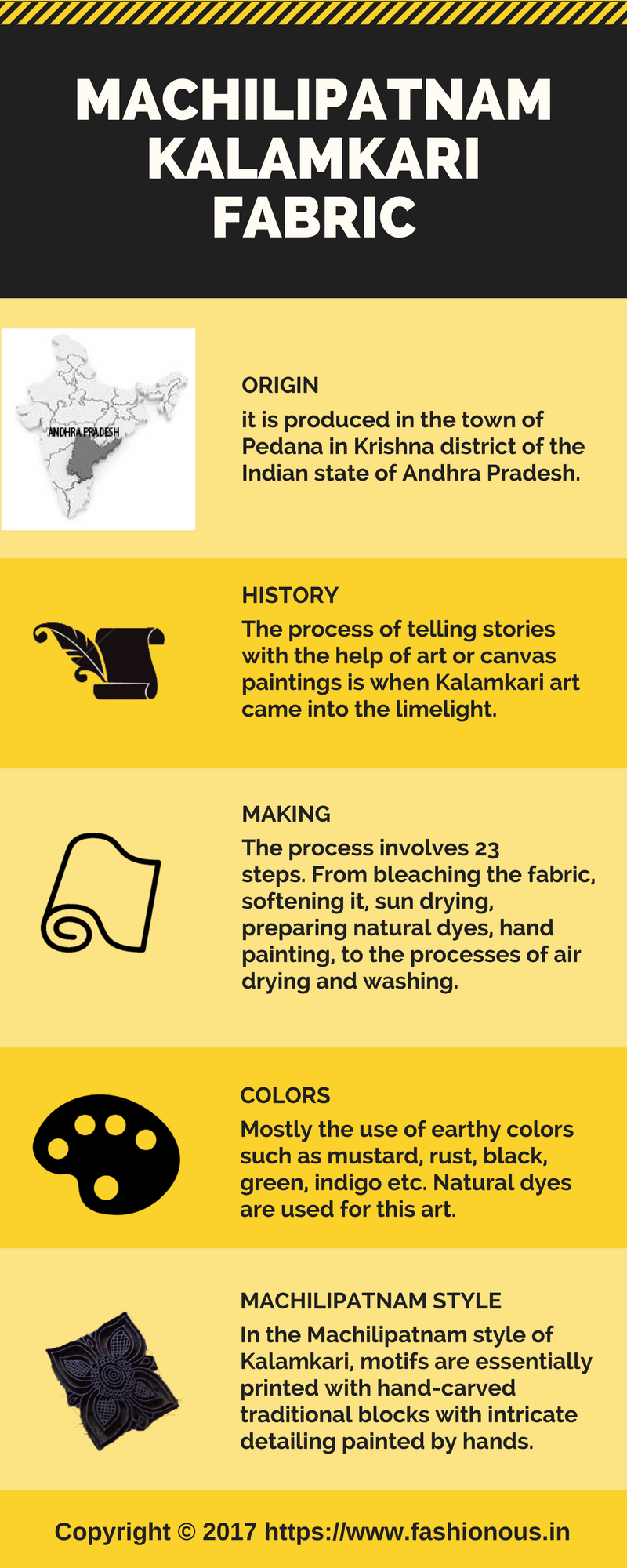 MACHILIPATNAM KALAMKARI FABRIC

ANDHRA PRADESH

ORIGIN

it is produced in the town of Pedana in Krishna district of the Indian state of Andhra Pradesh.

HISTORY

The process of telling stories with the help of art or canvas paintings is when Kalamkari art came into the limelight.

MAKING

The process involves 23 steps. From bleaching the fabric, softening it, sun drying, preparing natural dyes, hand painting, to the processes of air drying and washing.

COLORS

Mostly the use of earthy colors such as mustard, rust, black, green, indigo etc. Natural dyes are used for this art.

MACHILIPATNAM STYLE

In the Machilipatnam style of Kalamkari, motifs are essentially printed with hand-carved traditional blocks with intricate detailing painted by hands.

Copyright © 2017 https://www.fashionous.in