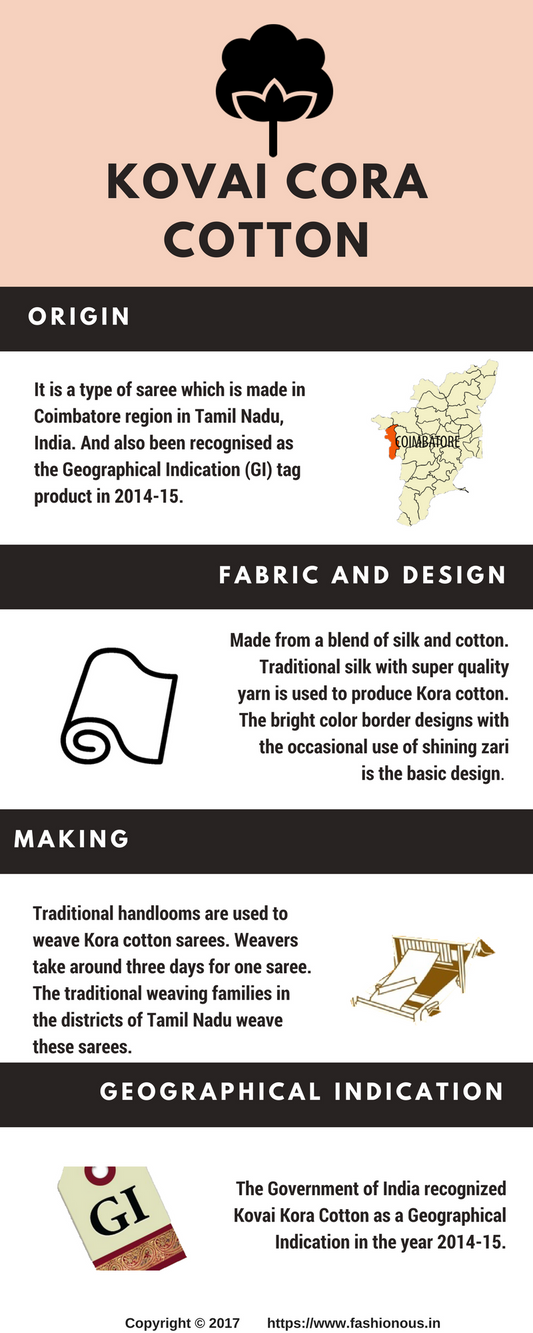 KOVAI CORA COTTON

ORIGIN

It is a type of saree which is made in Coimbatore region in Tamil Nadu, India. And also been recognised as the Geographical Indication (GI) tag product in 2014-15.

COIMBATORE

FABRIC AND DESIGN

Made from a blend of silk and cotton. Traditional silk with super quality yarn is used to produce Kora cotton. The bright color border designs with the occasional use of shining zari is the basic design.

MAKING

Traditional handlooms are used to weave Kora cotton sarees. Weavers take around three days for one saree. The traditional weaving families in the districts of Tamil Nadu weave these sarees.

GEOGRAPHICAL INDICATION

GI

The Government of India recognized Kovai Kora Cotton as a Geographical Indication in the year 2014-15.

Copyright © 2017 https://www.fashionous.in